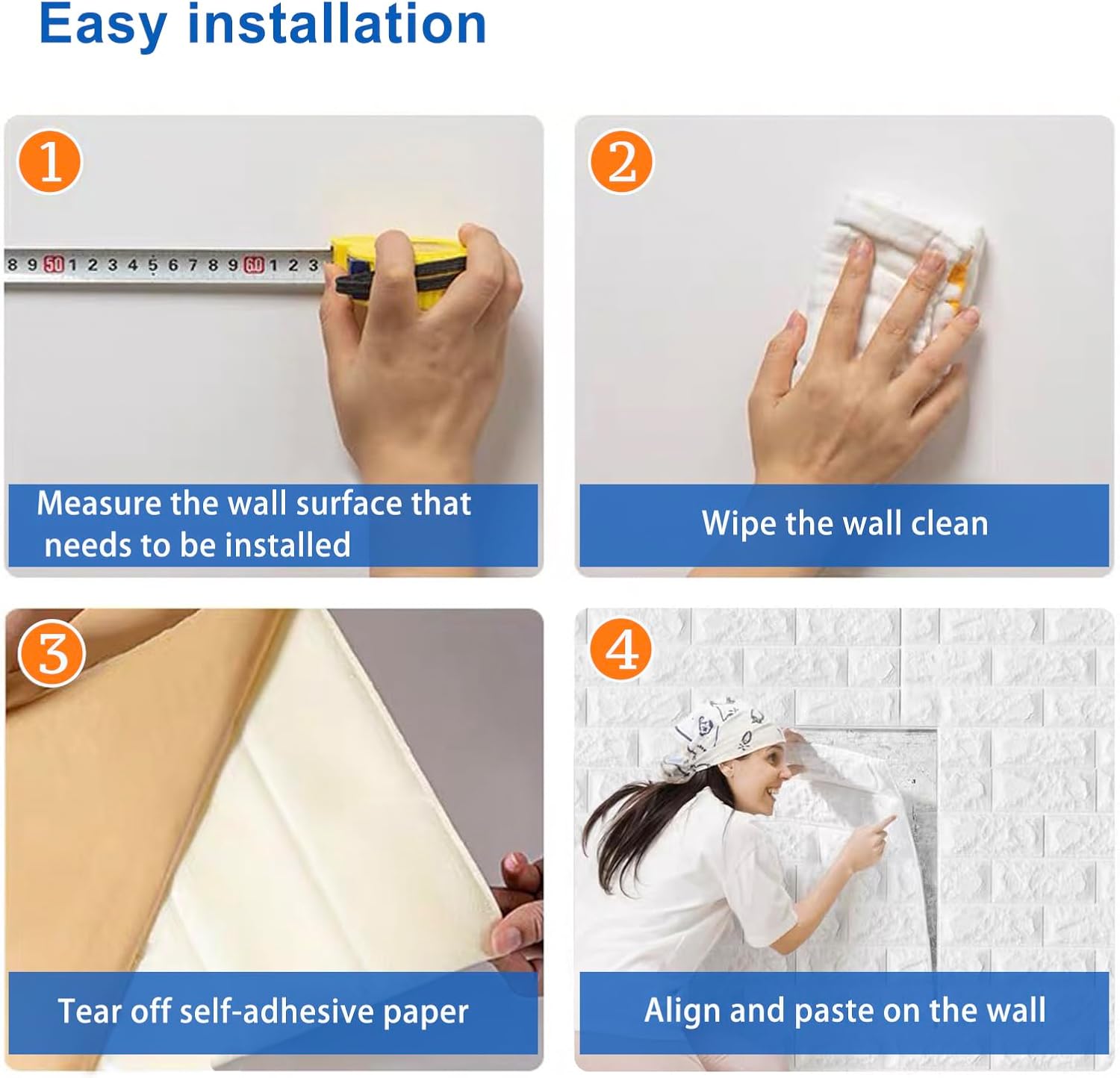 Easy installation

1

8 9 50 1 2 3 4 5 6 7 8 9 60 1 2 3

Measure the wall surface that needs to be installed

2

Wipe the wall clean

3

Tear off self-adhesive paper

4

Align and paste on the wall